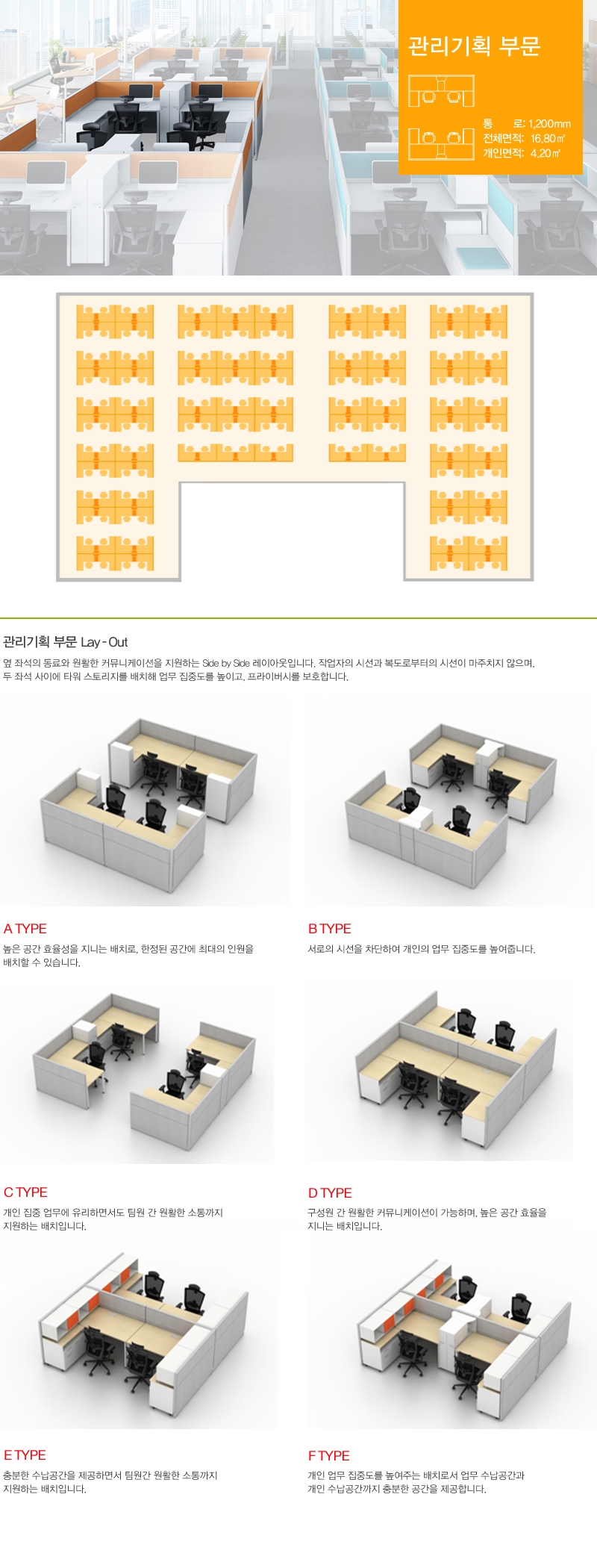 관리기획 부문

통 로: 1,200mm
전체면적: 16.80㎡
개인면적: 4.20㎡

관리기획 부문 Lay-Out

옆 좌석의 동료와 원활한 커뮤니케이션을 지원하는 Side by Side 레이아웃입니다. 작업자의 시선과 복도로부터의 시선이 마주치지 않으며, 두 좌석 사이에 타워 스토리지를 배치해 업무 집중도를 높이고, 프라이버시를 보호합니다.

A TYPE
높은 공간 효율성을 지니는 배치로, 한정된 공간에 최대의 인원을 배치할 수 있습니다.

B TYPE
서로의 시선을 차단하여 개인의 업무 집중도를 높여줍니다.

C TYPE
개인 집중 업무에 유리하면서도 팀원 간 원활한 소통까지 지원하는 배치입니다.

D TYPE
구성원 간 원활한 커뮤니케이션이 가능하며, 높은 공간 효율을 지니는 배치입니다.

E TYPE
충분한 수납공간을 제공하면서 팀원간 원활한 소통까지 지원하는 배치입니다.

F TYPE
개인 업무 집중도를 높여주는 배치로서 업무 수납공간과 개인 수납공간까지 충분한 공간을 제공합니다.